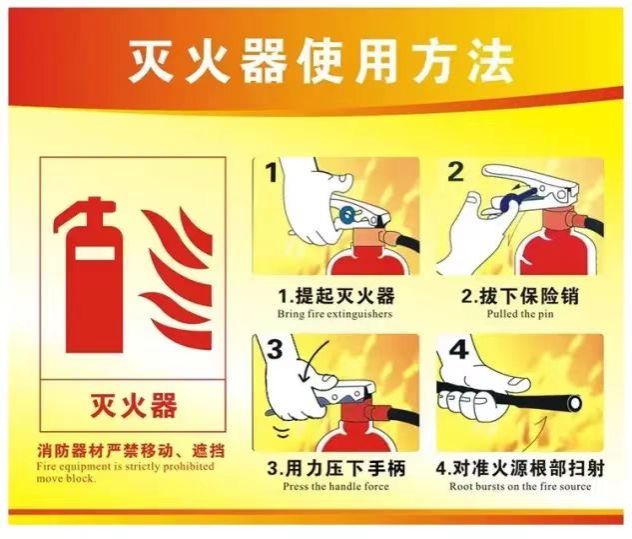 灭火器使用方法

灭火器

消防器材严禁移动、遮挡
Fire equipment is strictly prohibited move block.

1

1.提起灭火器
Bring fire extinguishers

2

2.拔下保险销
Pulled the pin

3

3.用力压下手柄
Press the handle force

4

4.对准火源根部扫射
Root bursts on the fire source